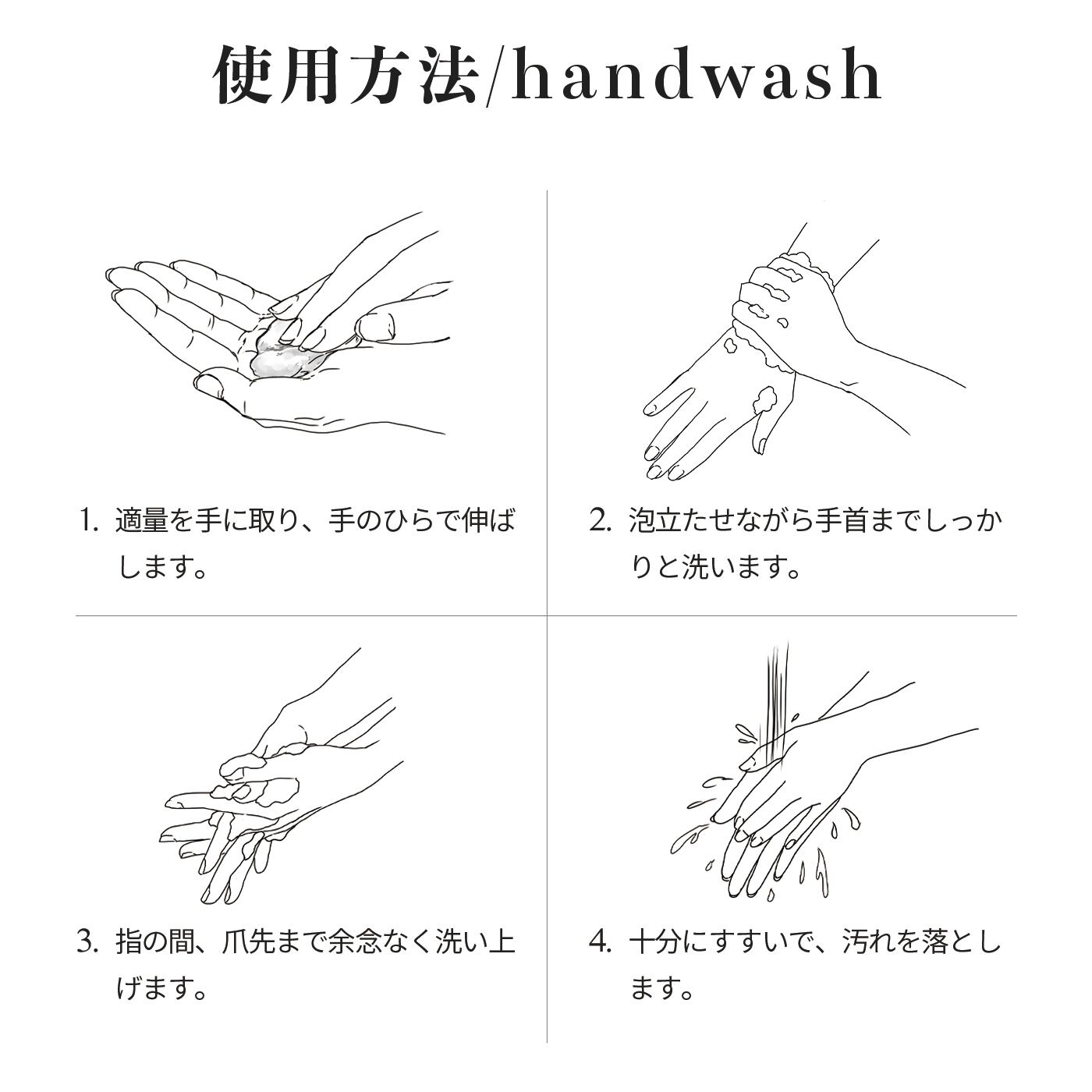 使用方法/handwash

1. 適量を手に取り、手のひらで伸ばします。

2. 泡立たせながら手首までしっかりと洗います。

3. 指の間、爪先まで余念なく洗い上げます。

4. 十分にすすいで、汚れを落とします。